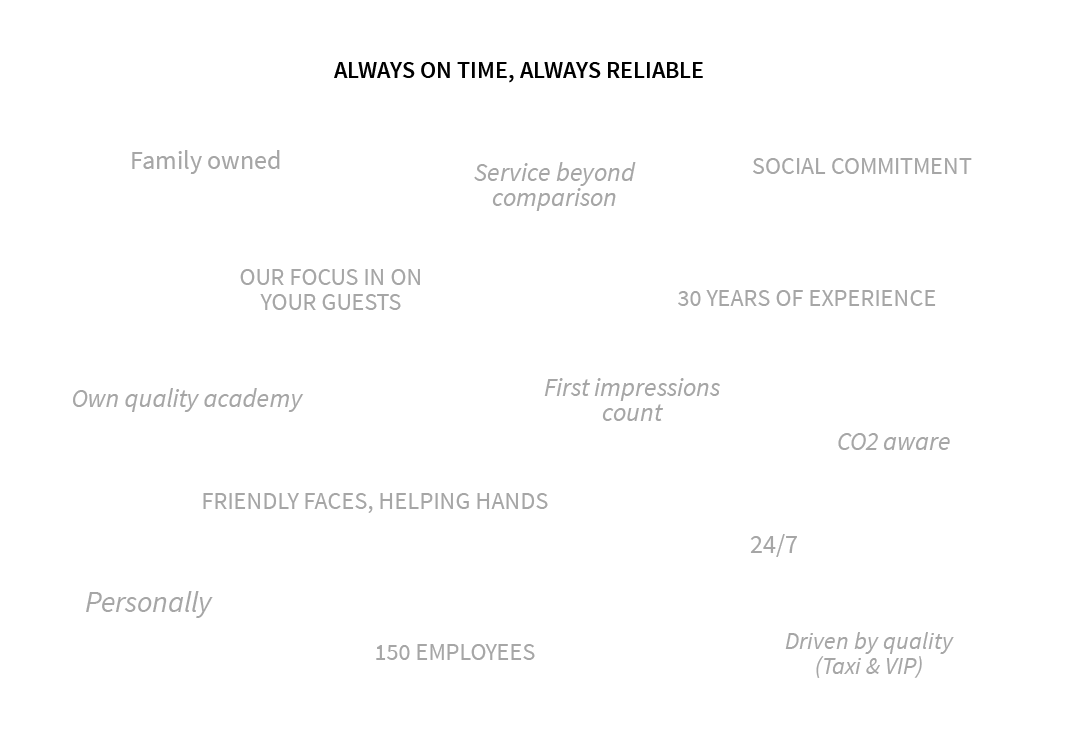 ALWAYS ON TIME, ALWAYS RELIABLE

Family owned

Service beyond comparison

SOCIAL COMMITMENT

OUR FOCUS IN ON YOUR GUESTS

30 YEARS OF EXPERIENCE

Own quality academy

First impressions count

CO2 aware

FRIENDLY FACES, HELPING HANDS

24/7

Personally

150 EMPLOYEES

Driven by quality (Taxi & VIP)